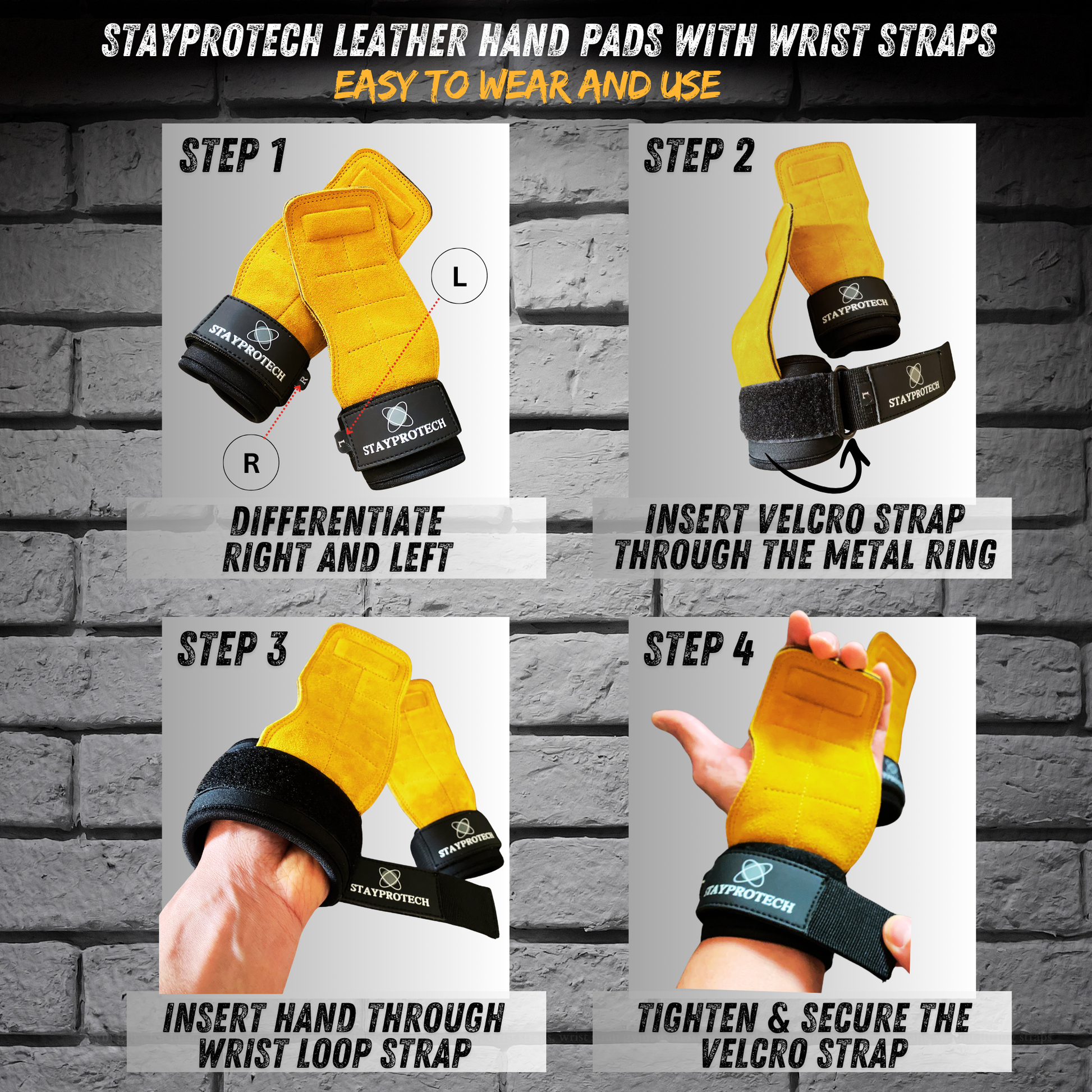 STAYPROTECH LEATHER HAND PADS WITH WRIST STRAPS
EASY TO WEAR AND USE

STEP 1

STAYPROTECH

R

L

STAYPROTECH

L

R

DIFFERENTIATE RIGHT AND LEFT

STEP 2

STAYPROTECH

L

STAYPROTECH

INSERT VELCRO STRAP THROUGH THE METAL RING

STEP 3

STAYPROTECH

STAYPROTECH

INSERT HAND THROUGH WRIST LOOP STRAP

STEP 4

STAYPROTECH

TIGHTEN & SECURE THE VELCRO STRAP