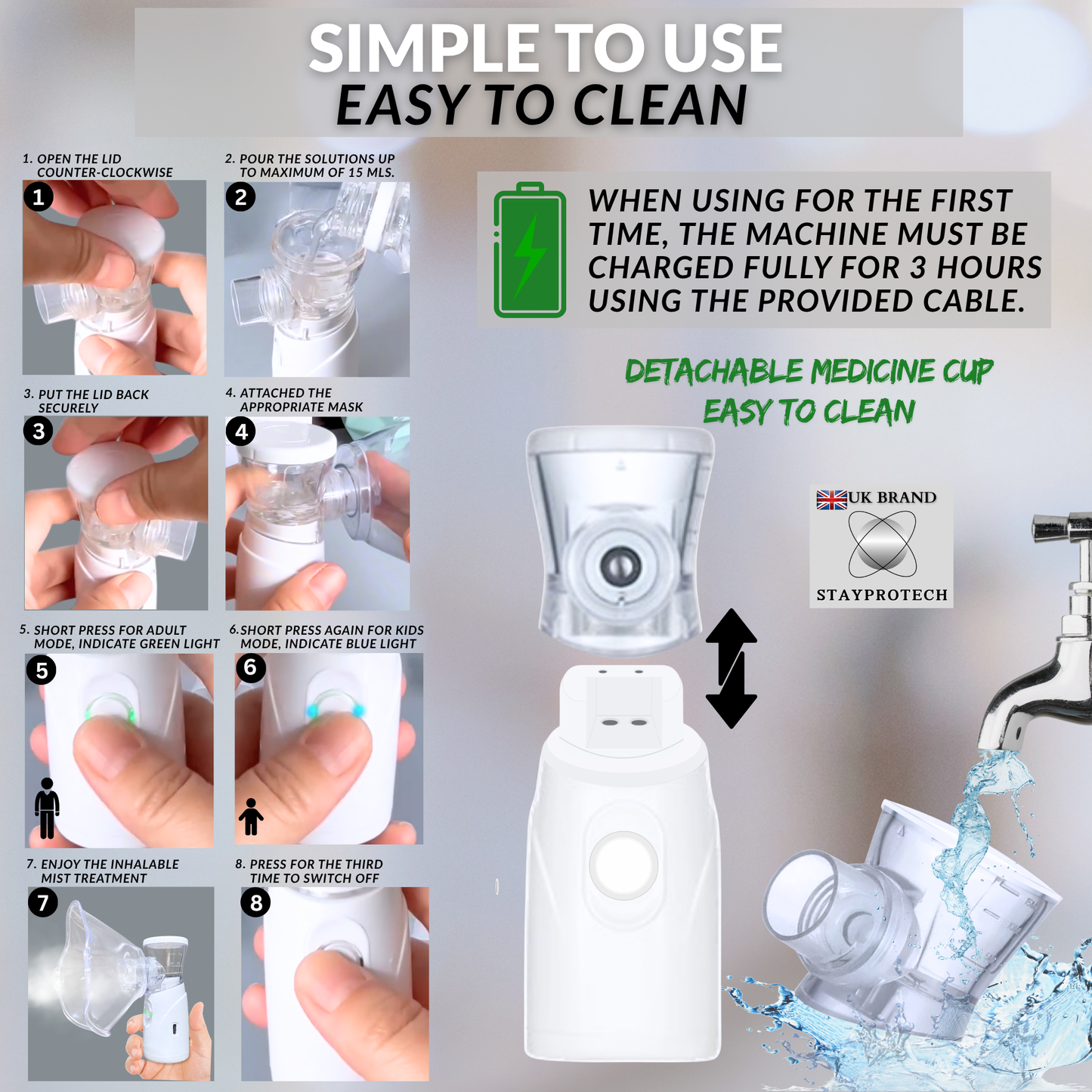 SIMPLE TO USE
EASY TO CLEAN

1. OPEN THE LID COUNTER-CLOCKWISE

1

2. POUR THE SOLUTIONS UP TO MAXIMUM OF 15 MLS.

2

3. PUT THE LID BACK SECURELY

3

4. ATTACHED THE APPROPRIATE MASK

4

5. SHORT PRESS FOR ADULT MODE, INDICATE GREEN LIGHT

5

6. SHORT PRESS AGAIN FOR KIDS MODE, INDICATE BLUE LIGHT

6

7. ENJOY THE INHALABLE MIST TREATMENT

7

8. PRESS FOR THE THIRD TIME TO SWITCH OFF

8

WHEN USING FOR THE FIRST TIME, THE MACHINE MUST BE CHARGED FULLY FOR 3 HOURS USING THE PROVIDED CABLE.

DETACHABLE MEDICINE CUP
EASY TO CLEAN

UK BRAND
STAYPROTECH